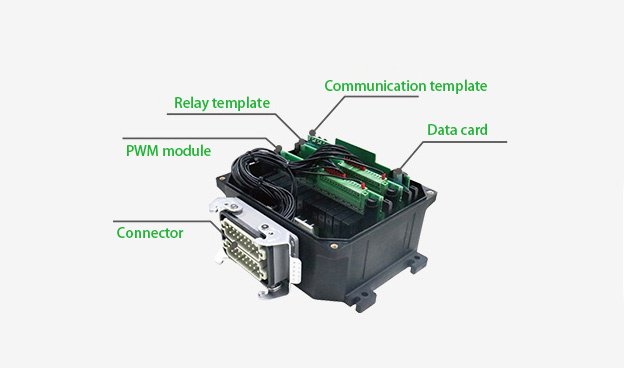 Communication template

Relay template

Data card

PWM module

Connector